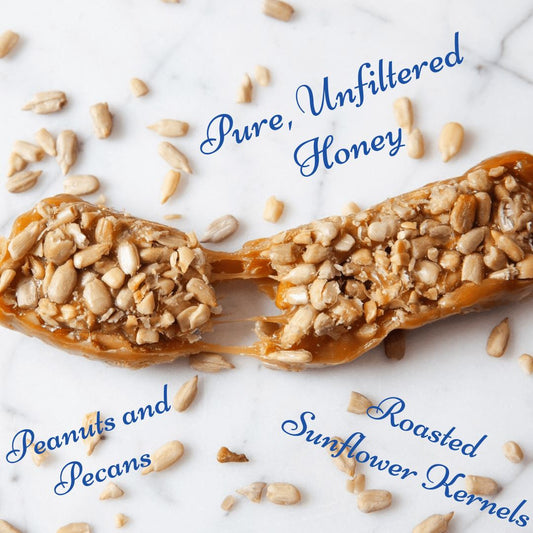 Pure, Unfiltered Honey

Peanuts and Pecans

Roasted Sunflower Kernels